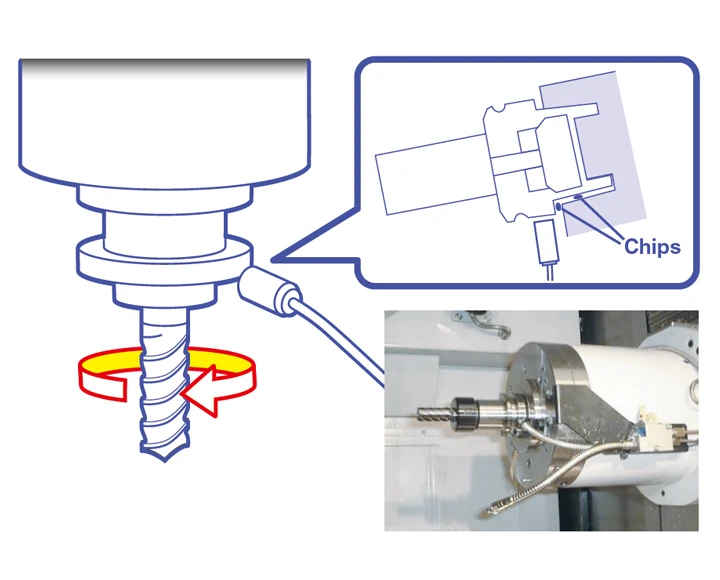 Chips