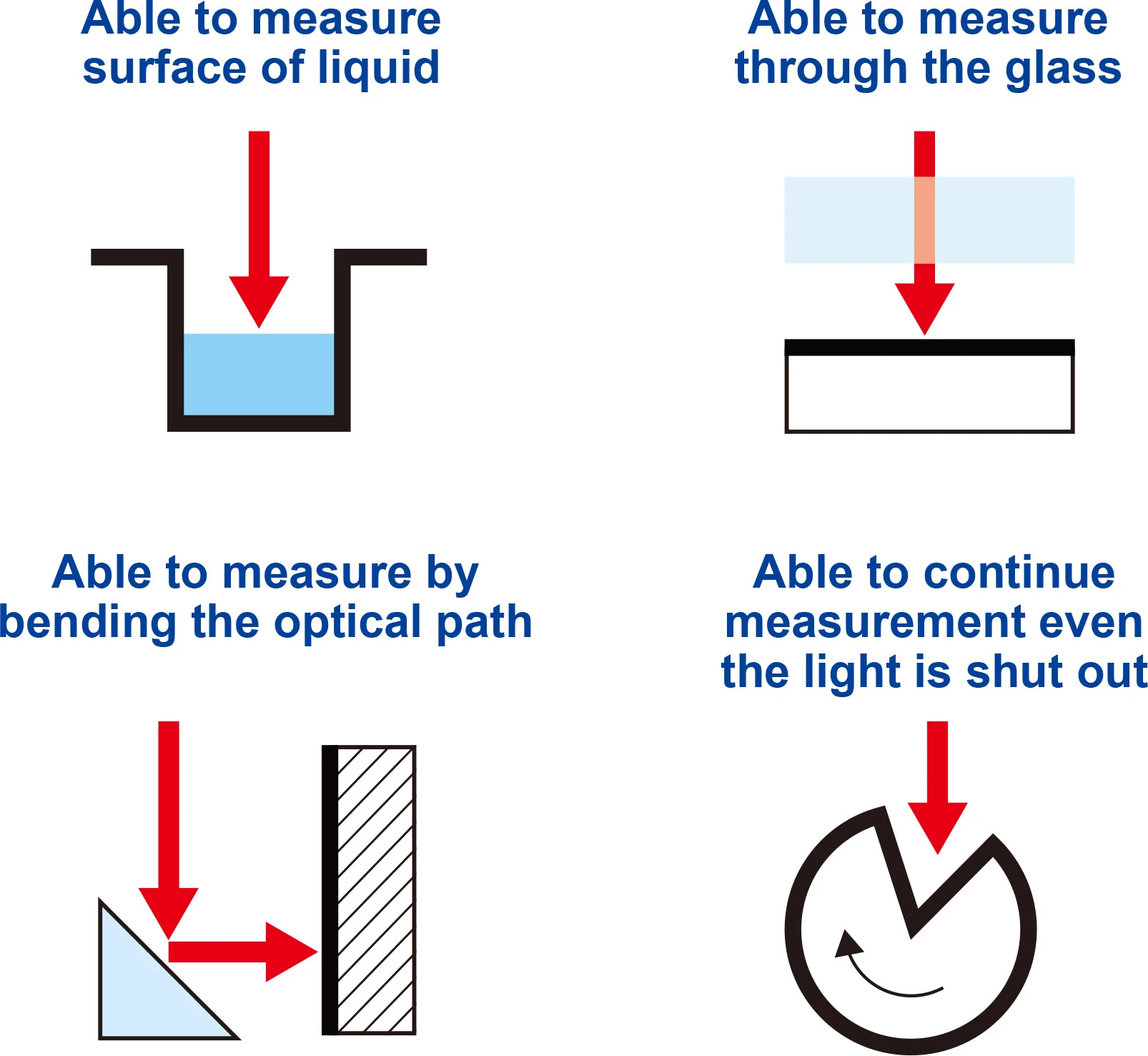 Able to measure surface of liquid

Able to measure through the glass

Able to measure by bending the optical path

Able to continue measurement even the light is shut out