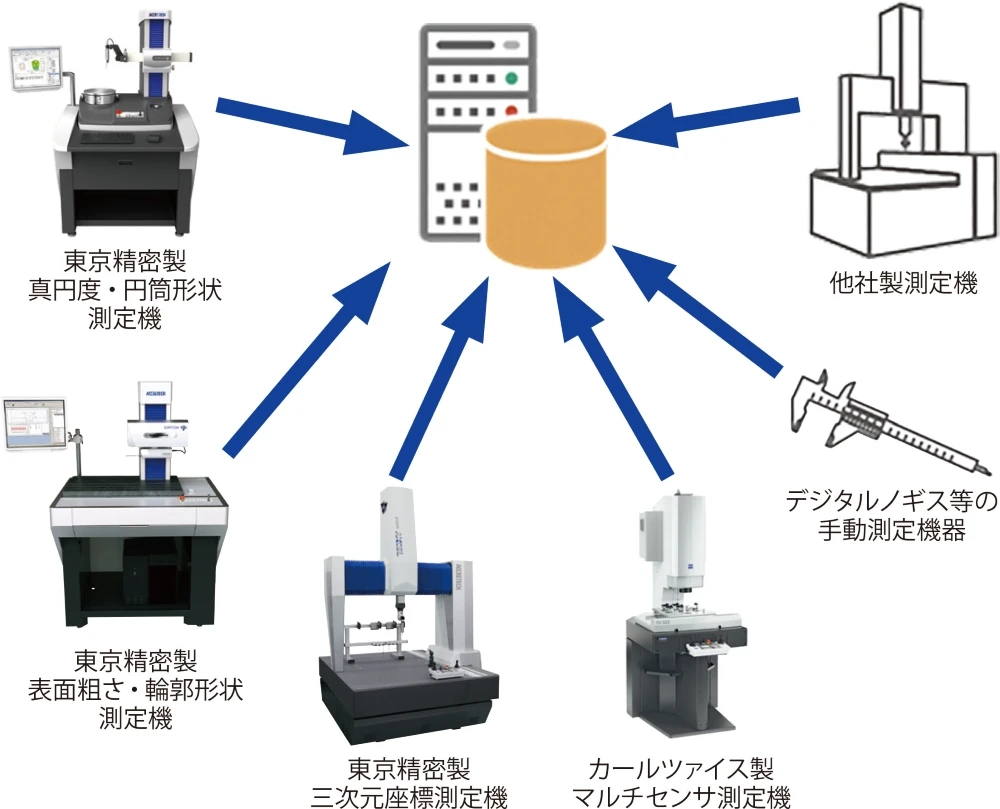 東京精密製
真円度・円筒形状
測定機

他社製測定機

デジタルノギス等の
手動測定機器

東京精密製
表面粗さ・輪郭形状
測定機

東京精密製
三次元座標測定機

カールツァイス製
マルチセンサ測定機